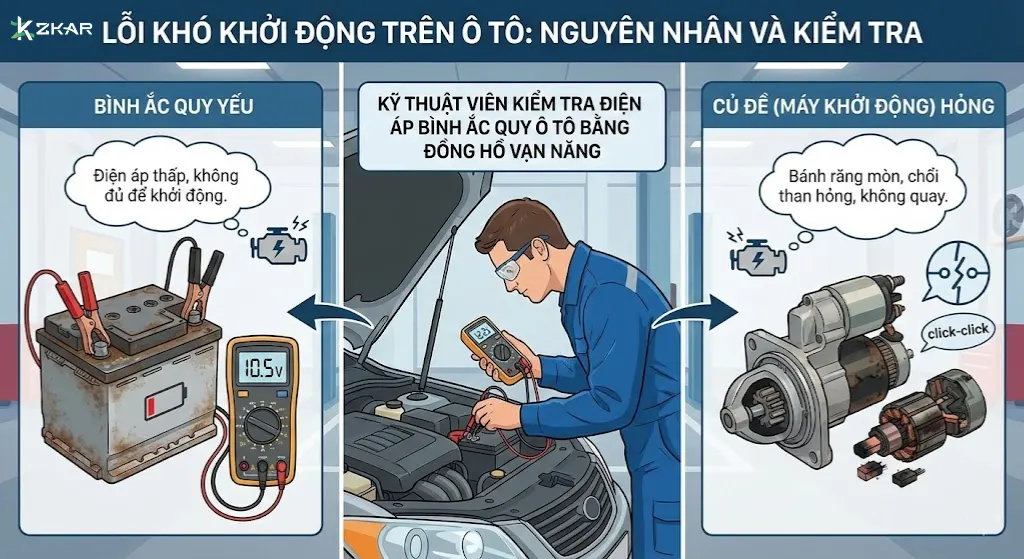 KZKAR LỖI KHÓ KHỞI ĐỘNG TRÊN Ô TÔ: NGUYÊN NHÂN VÀ KIỂM TRA

BÌNH ẮC QUY YẾU

Điện áp thấp, không đủ để khởi động.

10.5V

KỸ THUẬT VIÊN KIỂM TRA ĐIỆN ÁP BÌNH ẮC QUY Ô TÔ BẰNG ĐỒNG HỒ VẠN NĂNG

CỦ ĐỀ (MÁY KHỞI ĐỘNG) HỎNG

Bánh răng mòn, chổi than hỏng, không quay.

click-click